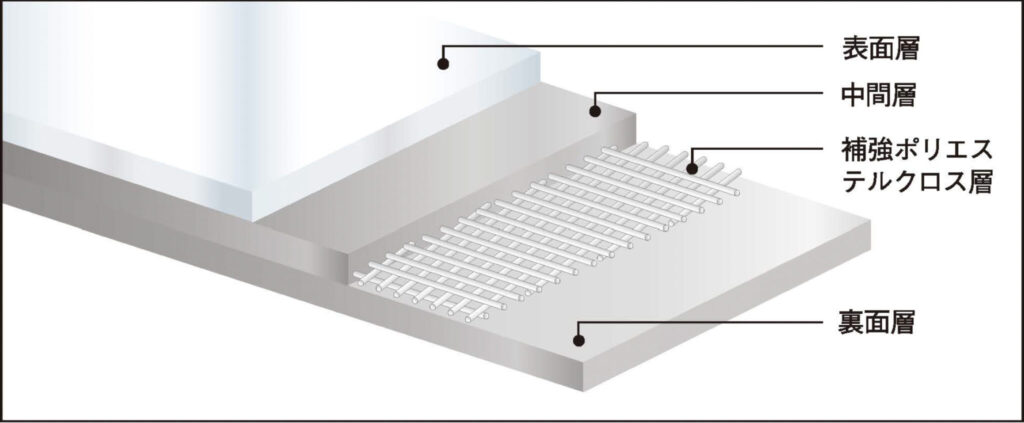 表面層

中間層

補強ポリエステルクロス層

裏面層